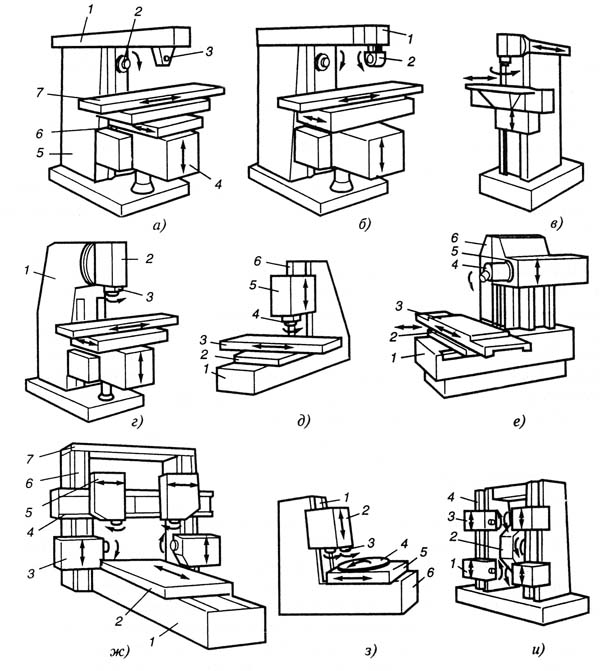 1
2
3
7
6
5
4
а)

1
2
б)

в)

1
2
3
г)

6
5
4
3
2
1
д)

6
5
4
3
2
1
е)

7
6
5
4
3
2
1
ж)

1
2
3
4
5
6
з)

4
3
2
1
и)